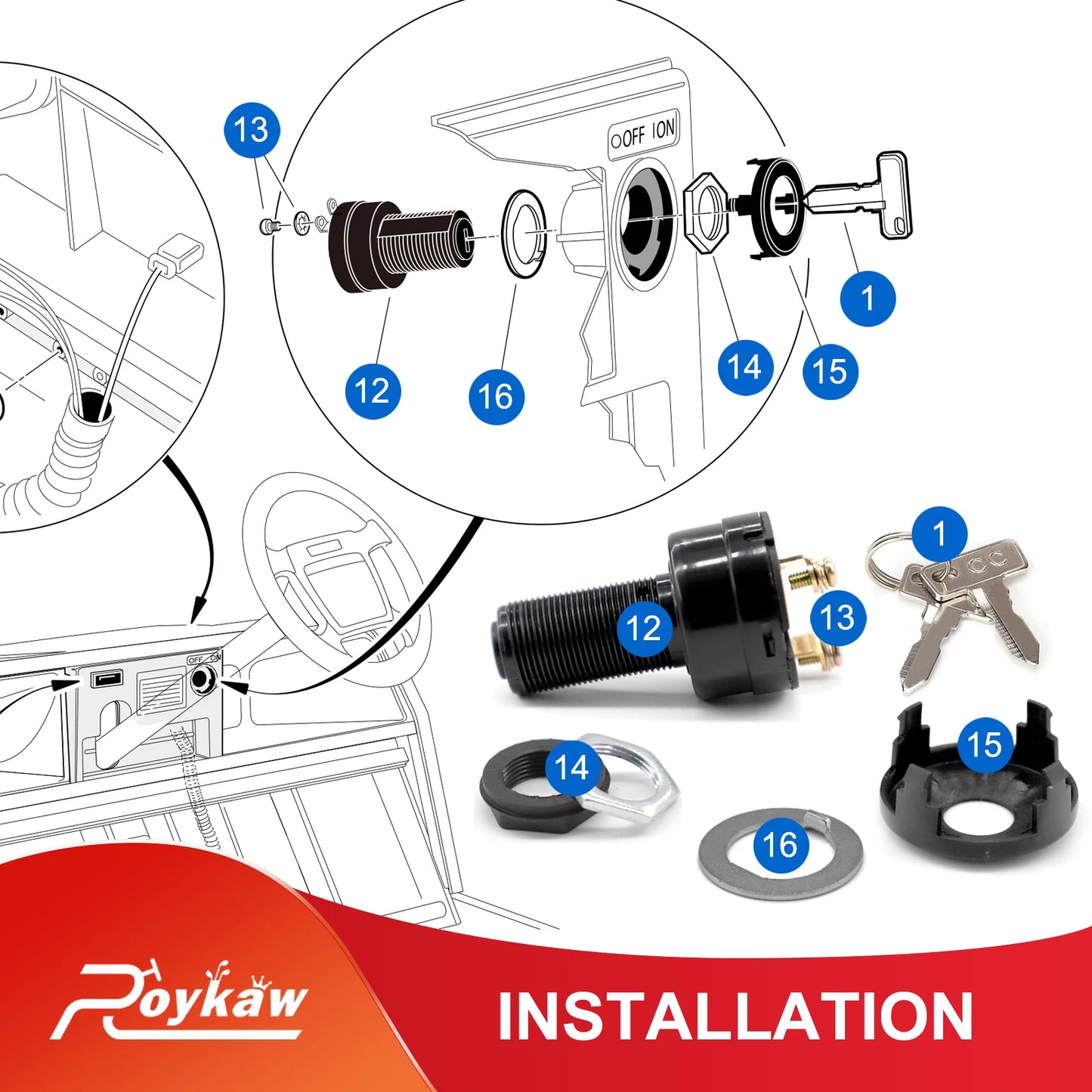 13

OFF ON

1

12

16

14

15

OFF ON

1

12

13

14

15

16

Roykaw

INSTALLATION